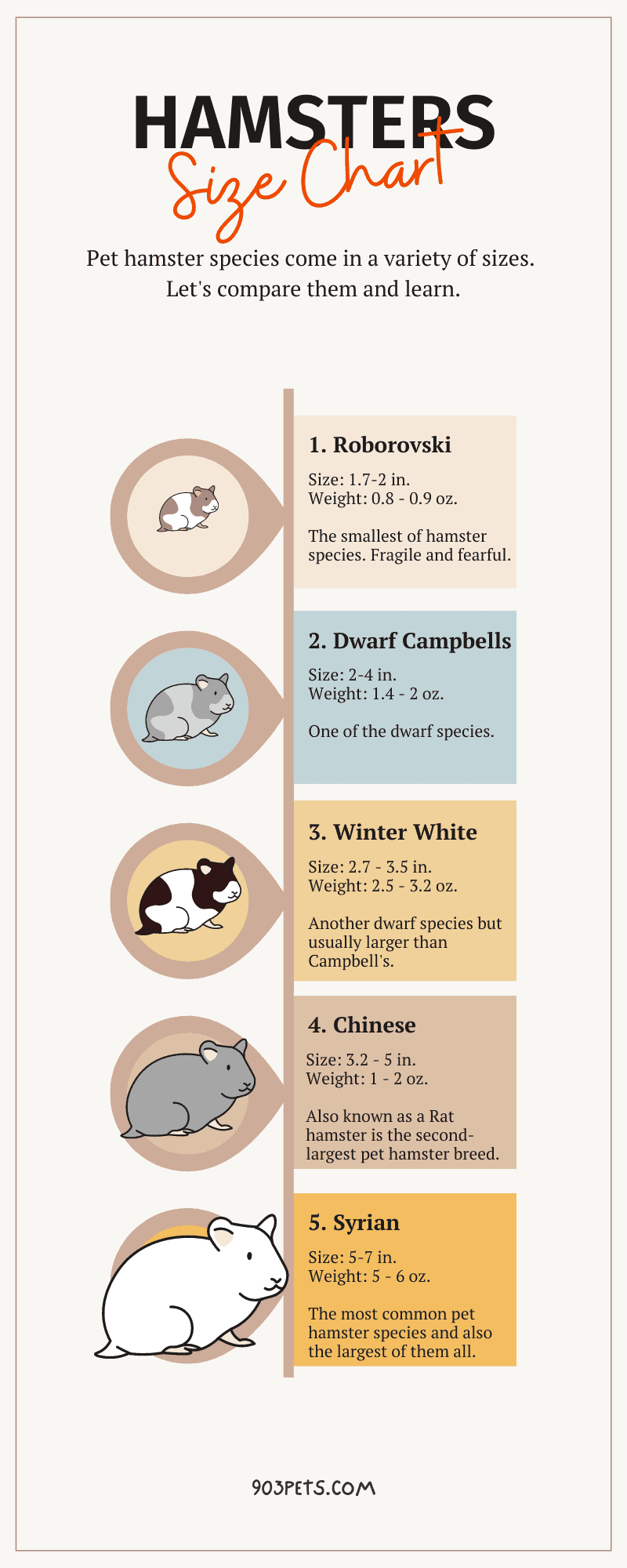 HAMSTERS
Size Chart

Pet hamster species come in a variety of sizes. Let's compare them and learn.

1. Roborovski

Size: 1.7-2 in.
Weight: 0.8 - 0.9 oz.

The smallest of hamster species. Fragile and fearful.

2. Dwarf Campbells

Size: 2-4 in.
Weight: 1.4 - 2 oz.

One of the dwarf species.

3. Winter White

Size: 2.7 - 3.5 in.
Weight: 2.5 - 3.2 oz.

Another dwarf species but usually larger than Campbell's.

4. Chinese

Size: 3.2 - 5 in.
Weight: 1 - 2 oz.

Also known as a Rat hamster is the second-largest pet hamster breed.

5. Syrian

Size: 5-7 in.
Weight: 5 - 6 oz.

The most common pet hamster species and also the largest of them all.

903PETS.COM